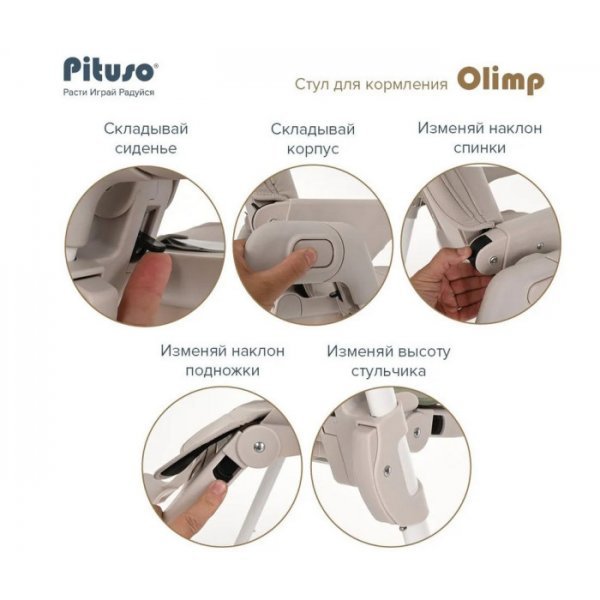 Pituso®
Расти Играй Радуйся

Стул для кормления Olimp

Складывай сиденье

Складывай корпус

Изменяй наклон спинки

Изменяй наклон подножки

Изменяй высоту стульчика