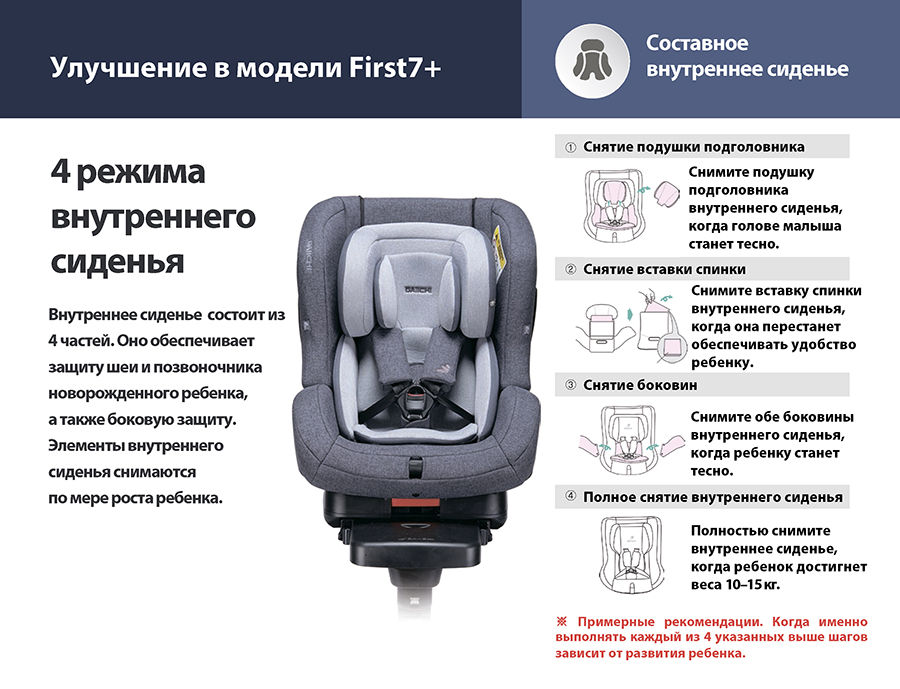 Улучшение в модели First7+

Составное внутреннее сиденье

4 режима внутреннего сиденья

Внутреннее сиденье состоит из 4 частей. Оно обеспечивает защиту шеи и позвоночника новорожденного ребенка, а также боковую защиту. Элементы внутреннего сиденья снимаются по мере роста ребенка.

DAIICHI

① Снятие подушки подголовника

Снимите подушку подголовника внутреннего сиденья, когда голове малыша станет тесно.

② Снятие вставки спинки

Снимите вставку спинки внутреннего сиденья, когда она перестанет обеспечивать удобство ребенку.

③ Снятие боковин

Снимите обе боковины внутреннего сиденья, когда ребенку станет тесно.

④ Полное снятие внутреннего сиденья

Полностью снимите внутреннее сиденье, когда ребенок достигнет веса 10–15 кг.

※ Примерные рекомендации. Когда именно выполнять каждый из 4 указанных выше шагов зависит от развития ребенка.